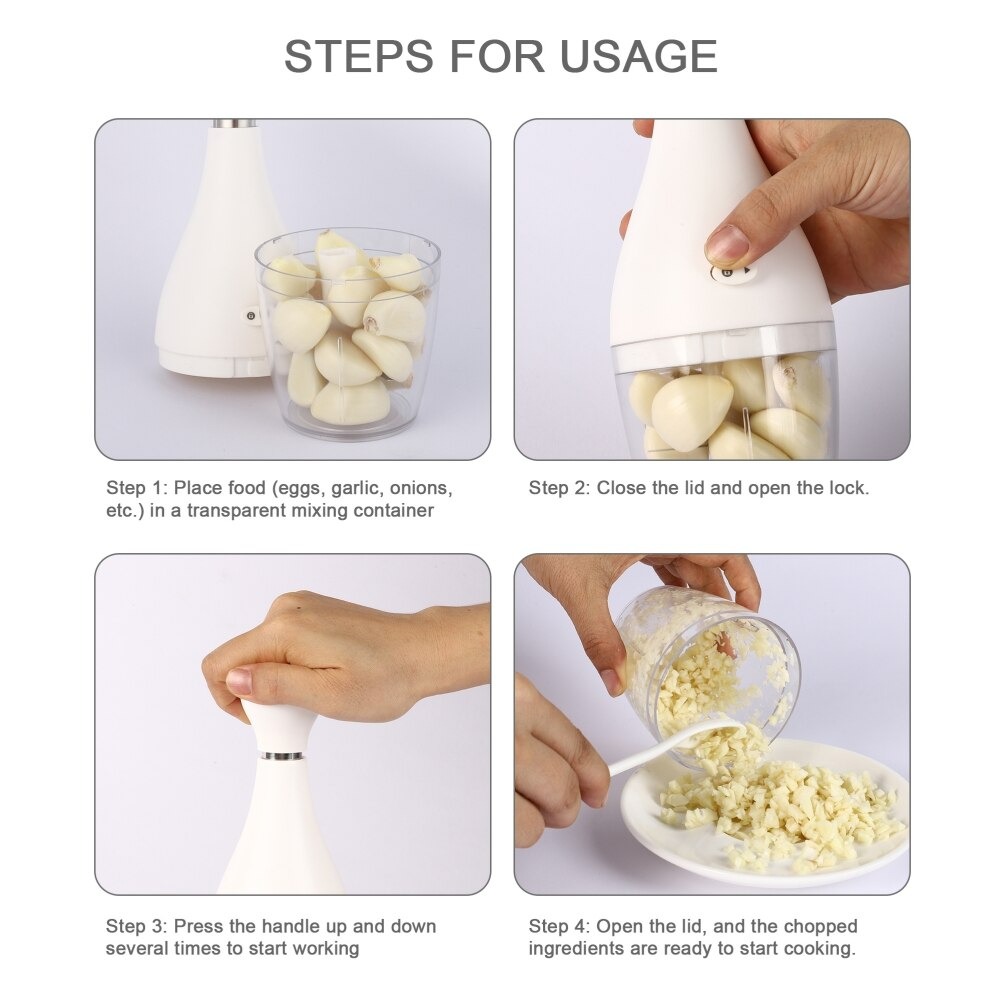 STEPS FOR USAGE

Step 1: Place food (eggs, garlic, onions, etc.) in a transparent mixing container

Step 2: Close the lid and open the lock.

Step 3: Press the handle up and down several times to start working

Step 4: Open the lid, and the chopped ingredients are ready to start cooking.